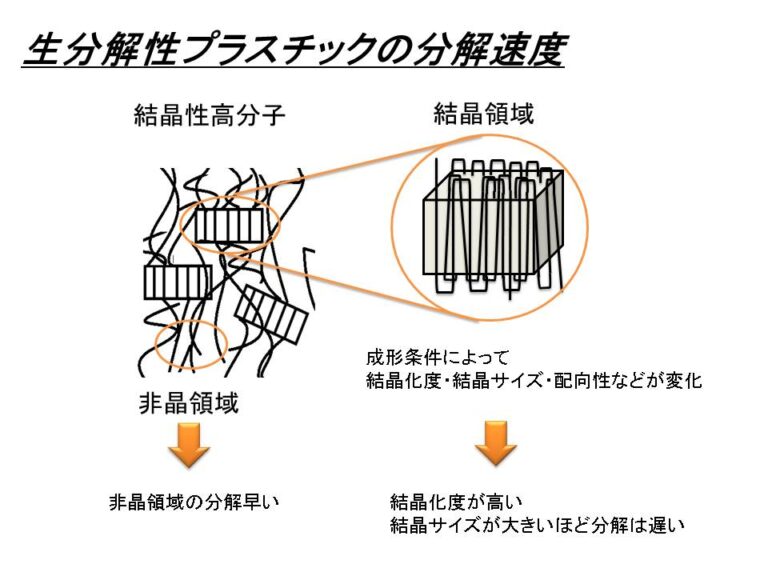 生分解性プラスチックの分解速度

結晶性高分子

結晶領域

成形条件によって
結晶化度・結晶サイズ・配向性などが変化

非晶領域

非晶領域の分解早い

結晶化度が高い
結晶サイズが大きいほど分解は遅い